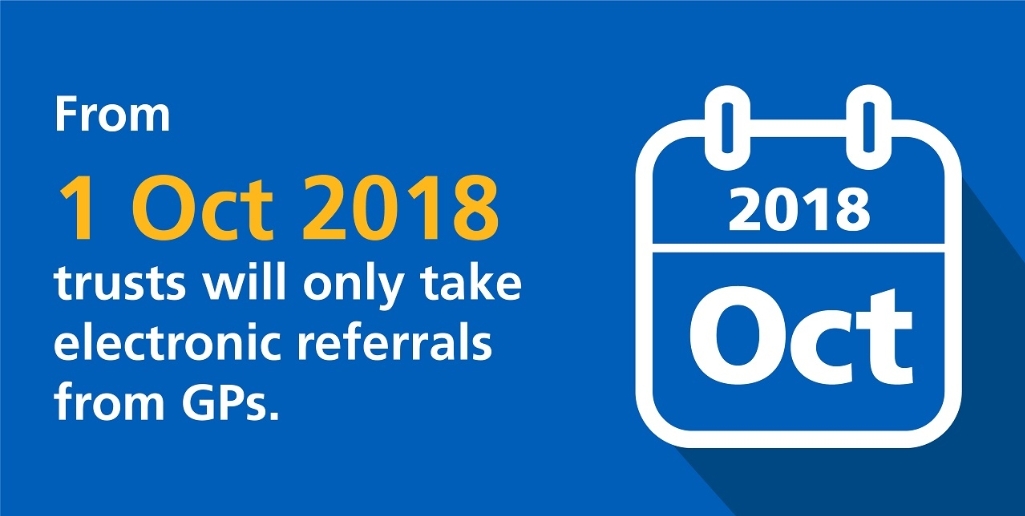 From

1 Oct 2018

trusts will only take electronic referrals from GPs.

2018

Oct